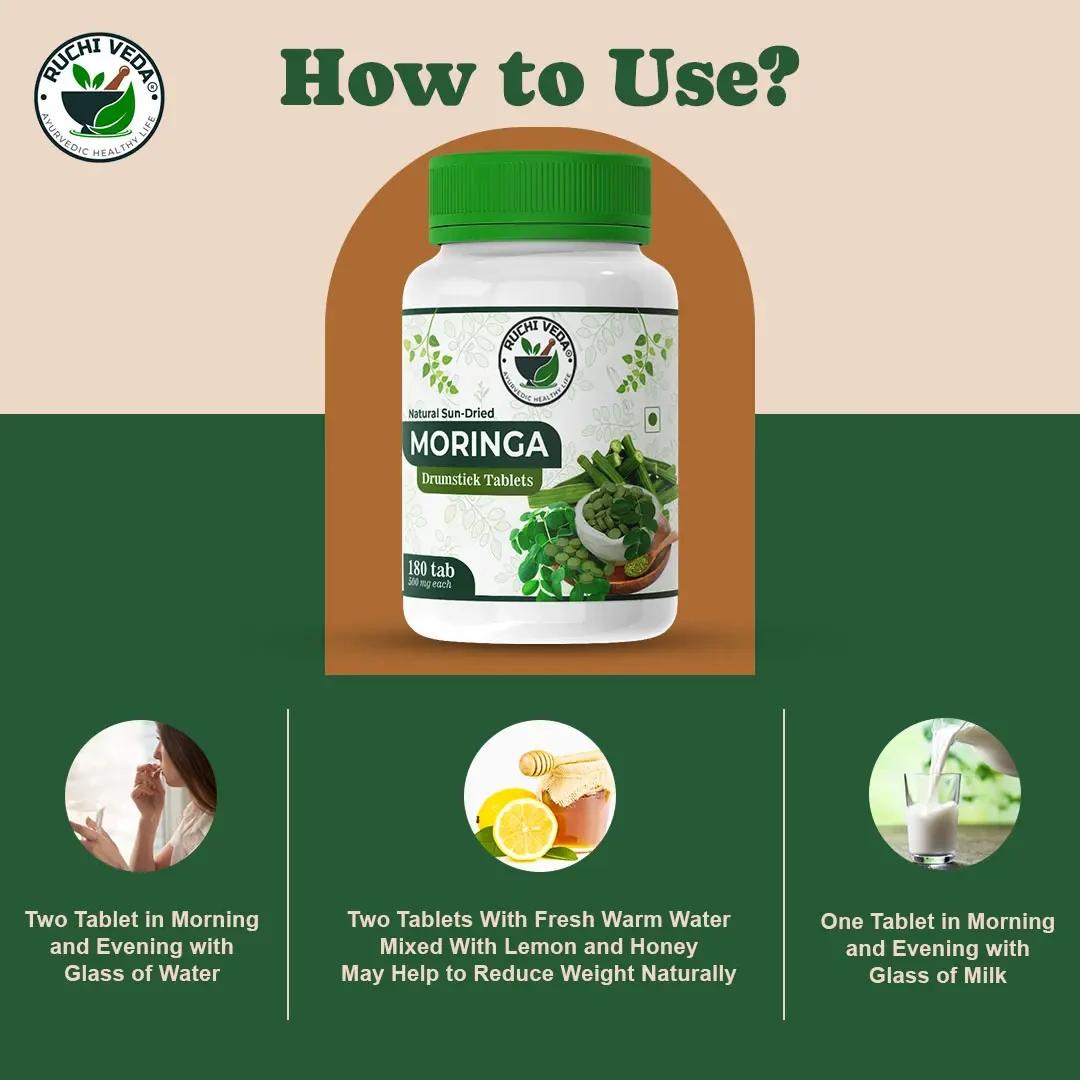 RUCHI VEDA®
AYURVEDIC HEALTHY LIFE

How to Use?

RUCHI VEDA®
AYURVEDIC HEALTHY LIFE

Natural Sun-Dried
MORINGA
Drumstick Tablets

180 tab
500 mg each

Two Tablet in Morning and Evening with Glass of Water

Two Tablets With Fresh Warm Water Mixed With Lemon and Honey May Help to Reduce Weight Naturally

One Tablet in Morning and Evening with Glass of Milk